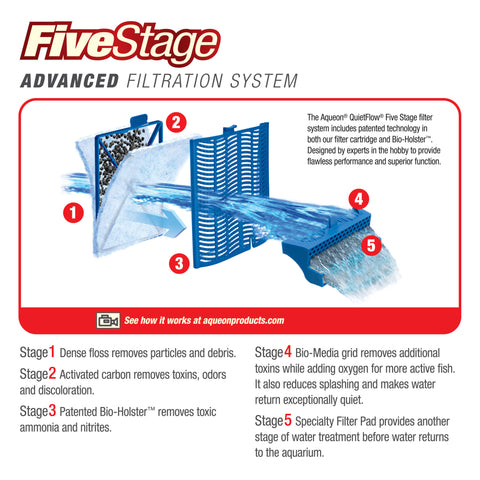 FiveStage

ADVANCED FILTRATION SYSTEM

The Aqueon® QuietFlow® Five Stage filter system includes patented technology in both our filter cartridge and Bio-Holster™. Designed by experts in the hobby to provide flawless performance and superior function.

2

1

3

4

5

See how it works at aqueonproducts.com

Stage 1 Dense floss removes particles and debris.

Stage 2 Activated carbon removes toxins, odors and discoloration.

Stage 3 Patented Bio-Holster™ removes toxic ammonia and nitrites.

Stage 4 Bio-Media grid removes additional toxins while adding oxygen for more active fish. It also reduces splashing and makes water return exceptionally quiet.

Stage 5 Specialty Filter Pad provides another stage of water treatment before water returns to the aquarium.